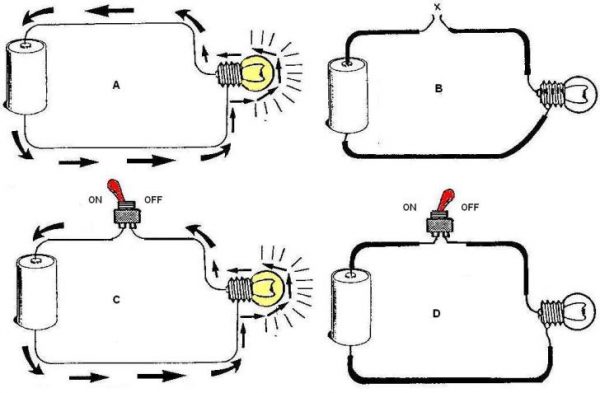 A

X

B

ON OFF

C

ON OFF

D